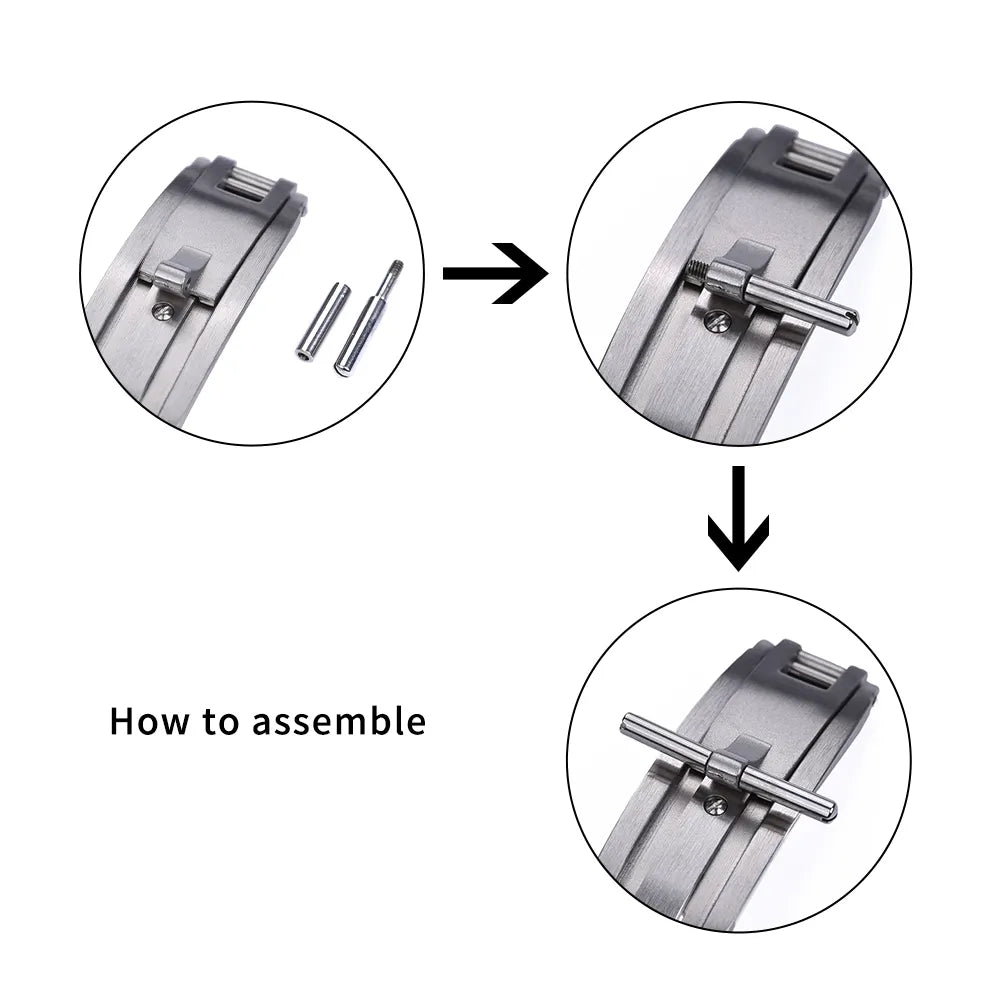 How to assemble